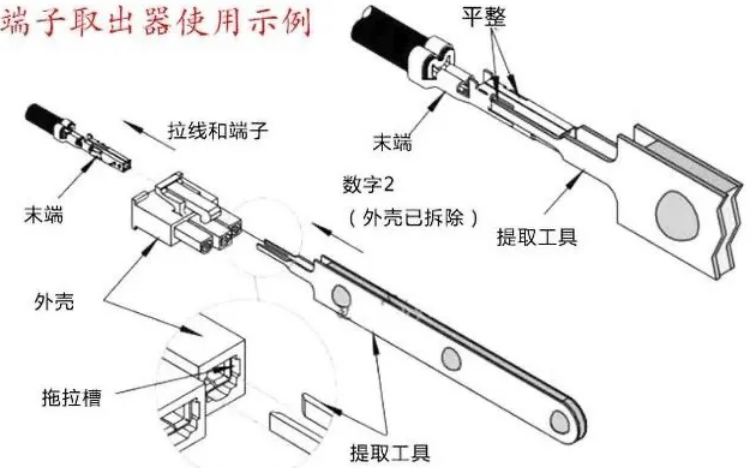 端子取出器使用示例

平整

末端

拉线和端子

末端

数字2
（外壳已拆除）

提取工具

外壳

拖拉槽

提取工具