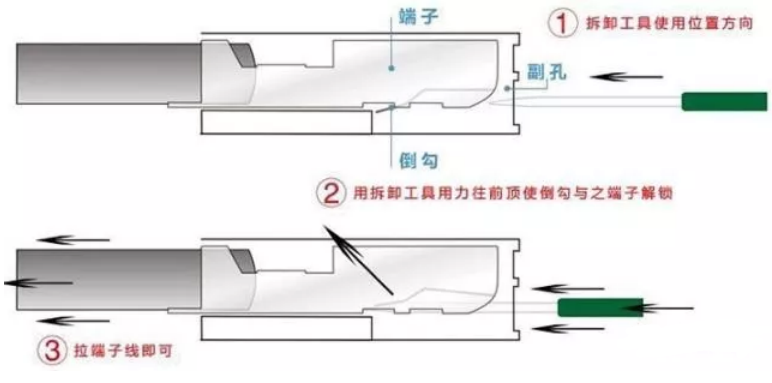 端子

1 拆卸工具使用位置方向

副孔

倒勾

2 用拆卸工具用力往前顶使倒勾与之端子解锁

3 拉端子线即可